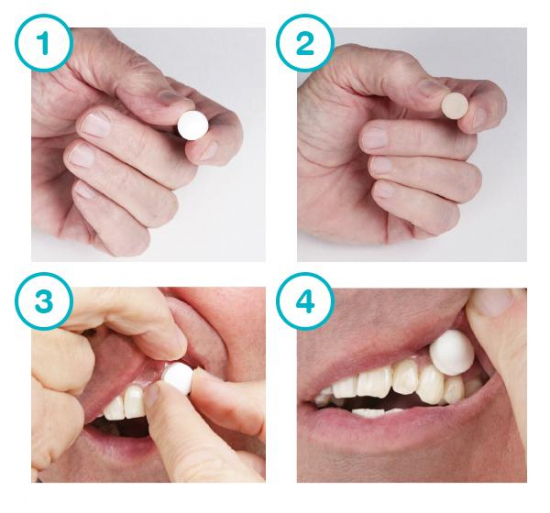 1
2
3
4